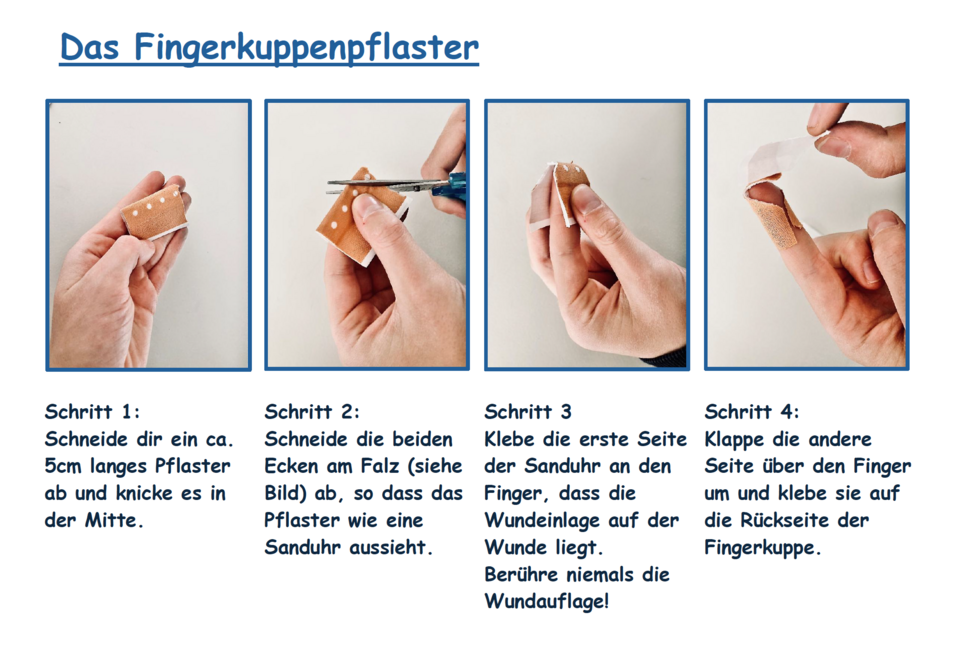 Das Fingerkuppenpflaster

Schritt 1:
Schneide dir ein ca. 5cm langes Pflaster ab und knicke es in der Mitte.

Schritt 2:
Schneide die beiden Ecken am Falz (siehe Bild) ab, so dass das Pflaster wie eine Sanduhr aussieht.

Schritt 3
Klebe die erste Seite der Sanduhr an den Finger, dass die Wundeinlage auf der Wunde liegt.
Berühre niemals die Wundauflage!

Schritt 4:
Klappe die andere Seite über den Finger um und klebe sie auf die Rückseite der Fingerkuppe.